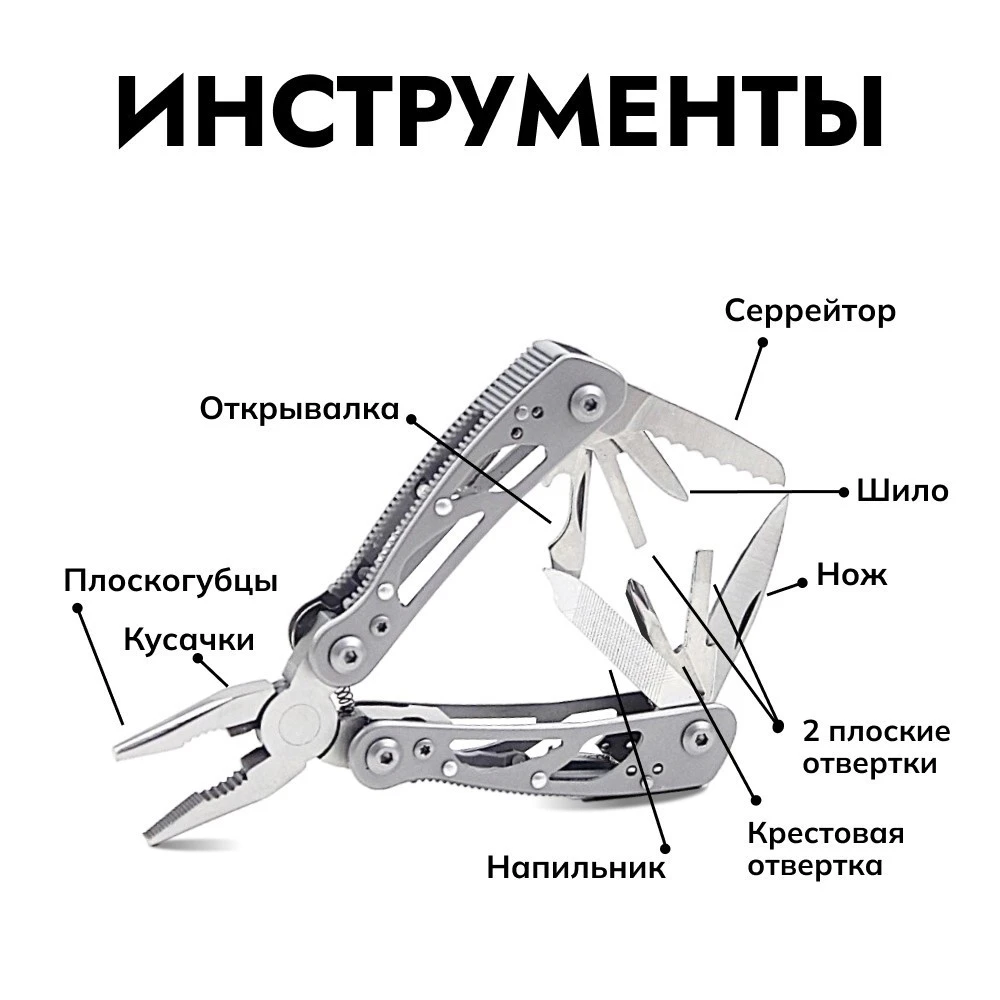 ИНСТРУМЕНТЫ

Серрейтор

Открывалка

Шило

Нож

Плоскогубцы

Кусачки

2 плоские отвертки

Крестовая отвертка

Напильник