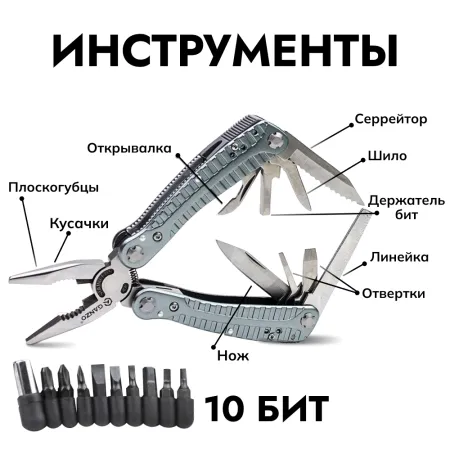 ИНСТРУМЕНТЫ

Серрейтор

Открывалка

Шило

Плоскогубцы

Держатель бит

Кусачки

Линейка

Отвертки

GANZO

Нож

10 БИТ